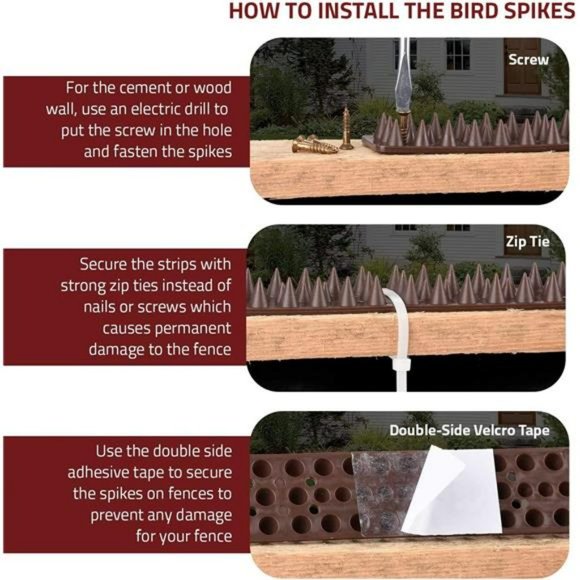 HOW TO INSTALL THE BIRD SPIKES

For the cement or wood wall, use an electric drill to put the screw in the hole and fasten the spikes

Screw

Secure the strips with strong zip ties instead of nails or screws which causes permanent damage to the fence

Zip Tie

Use the double side adhesive tape to secure the spikes on fences to prevent any damage for your fence

Double-Side Velcro Tape